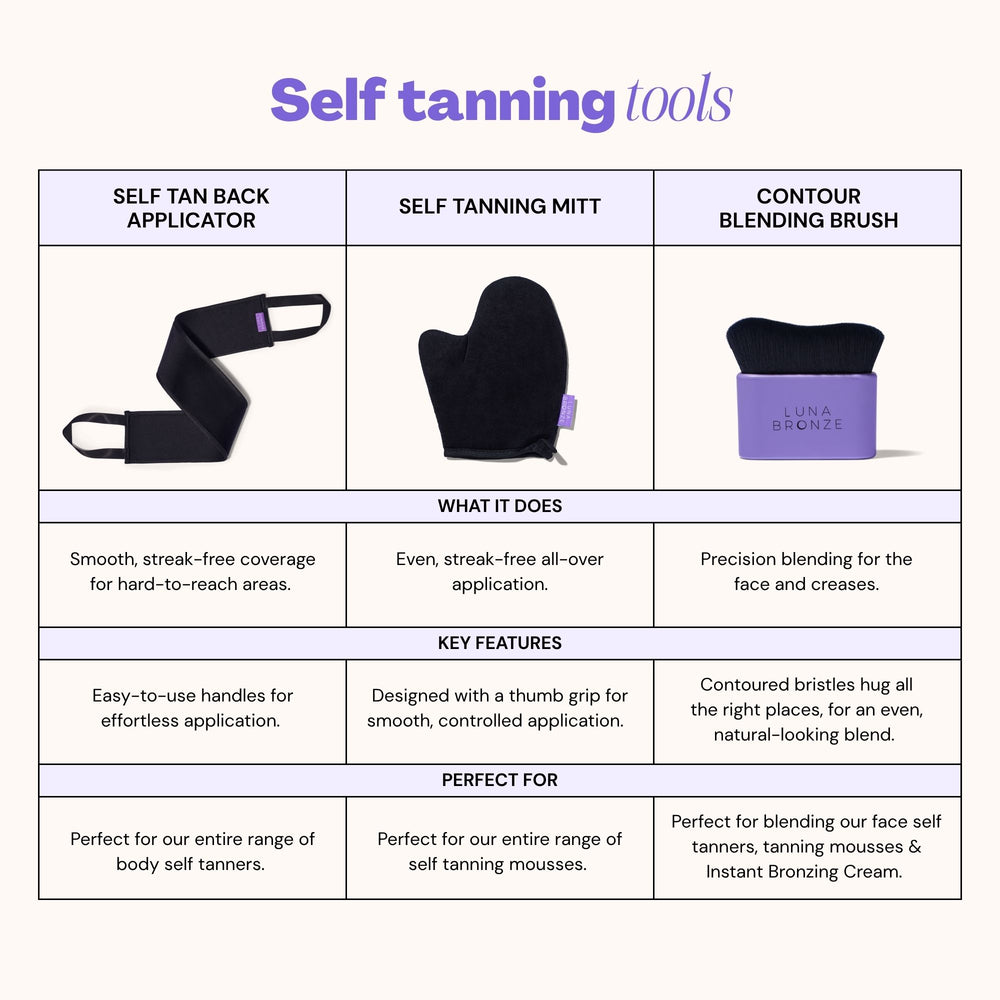 Self tanning tools

| SELF TAN BACK APPLICATOR | SELF TANNING MITT | CONTOUR BLENDING BRUSH |
|---|---|---|
| | | LUNA BRONZE |
| WHAT IT DOES | | |
| Smooth, streak-free coverage for hard-to-reach areas. | Even, streak-free all-over application. | Precision blending for the face and creases. |
| KEY FEATURES | | |
| Easy-to-use handles for effortless application. | Designed with a thumb grip for smooth, controlled application. | Contoured bristles hug all the right places, for an even, natural-looking blend. |
| PERFECT FOR | | |
| Perfect for our entire range of body self tanners. | Perfect for our entire range of self tanning mousses. | Perfect for blending our face self tanners, tanning mousses & Instant Bronzing Cream. |